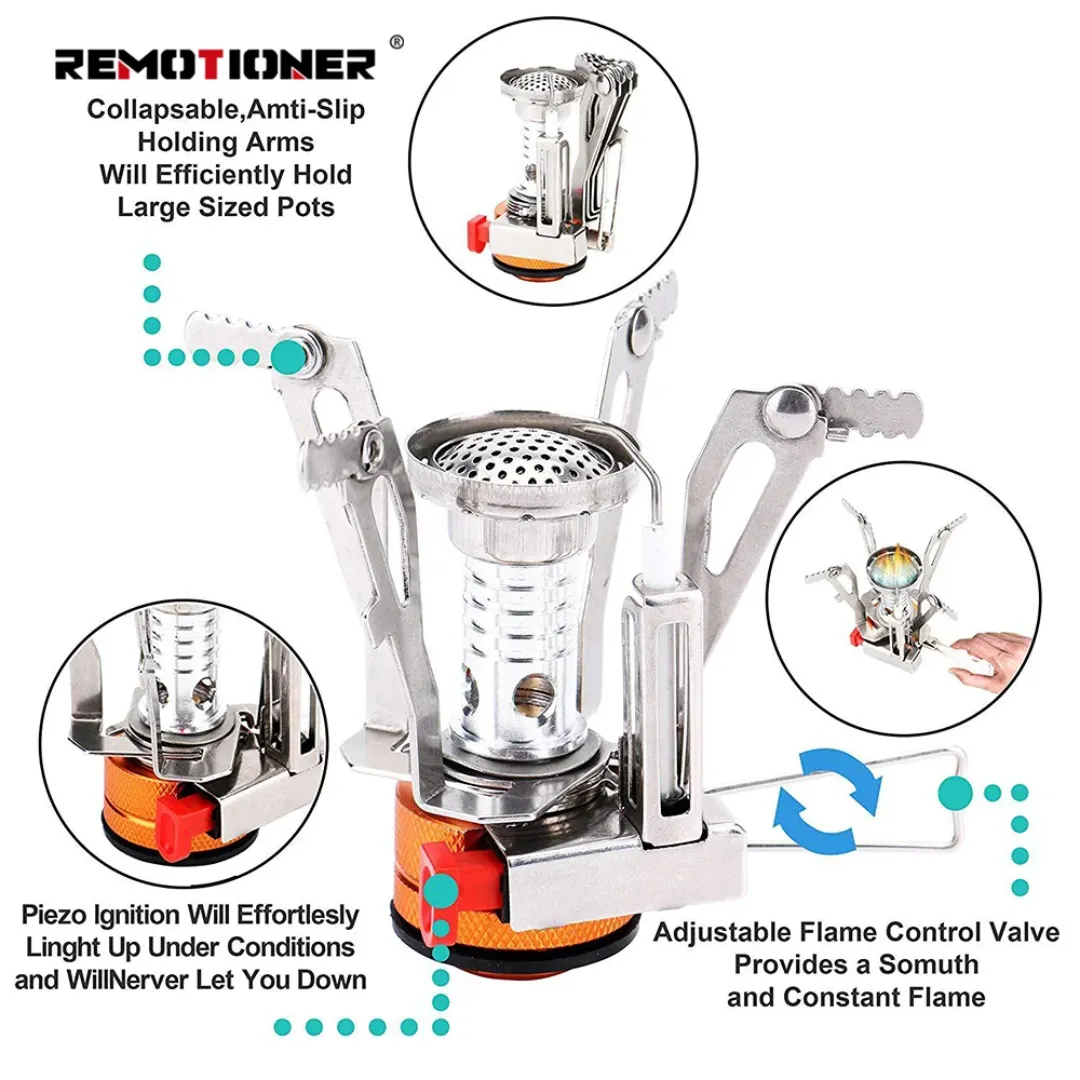 REMOTIONER®

Collapsable,Amti-Slip Holding Arms Will Efficiently Hold Large Sized Pots

Piezo Ignition Will Effortlesly Linght Up Under Conditions and WillNerver Let You Down

Adjustable Flame Control Valve Provides a Somuth and Constant Flame