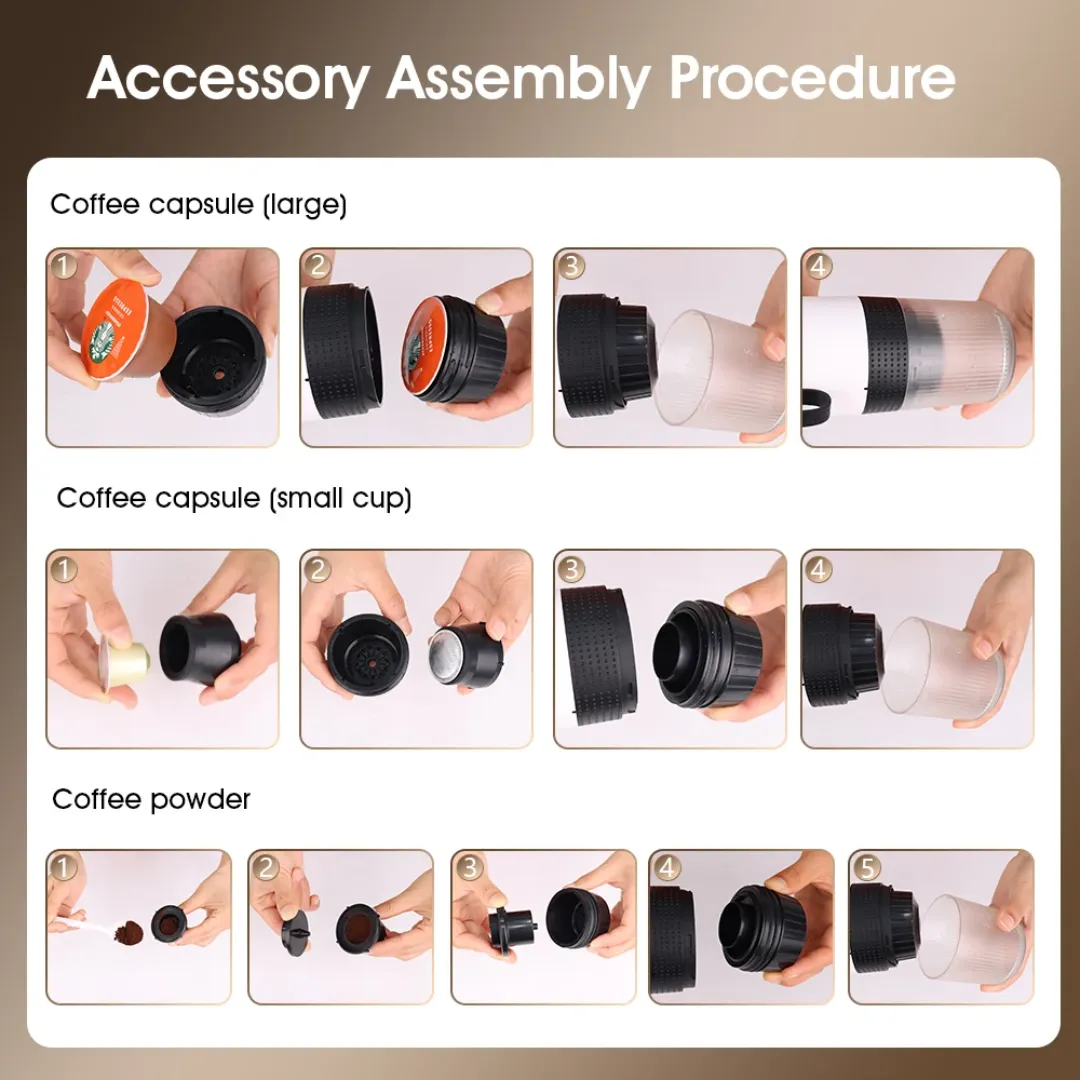 Accessory Assembly Procedure

Coffee capsule (large)

1 2 3 4

Coffee capsule (small cup)

1 2 3 4

Coffee powder

1 2 3 4 5