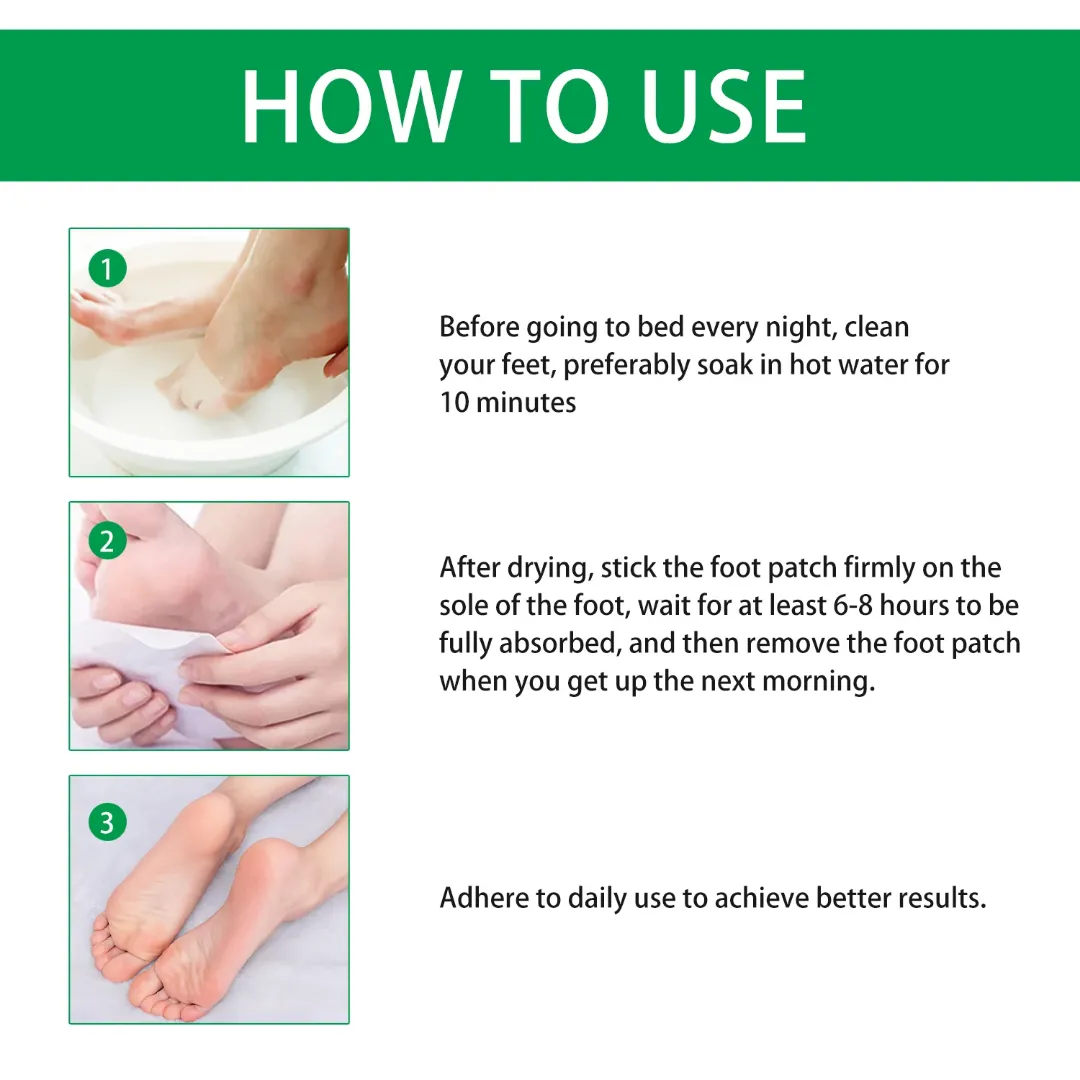 HOW TO USE

1

Before going to bed every night, clean your feet, preferably soak in hot water for 10 minutes

2

After drying, stick the foot patch firmly on the sole of the foot, wait for at least 6-8 hours to be fully absorbed, and then remove the foot patch when you get up the next morning.

3

Adhere to daily use to achieve better results.