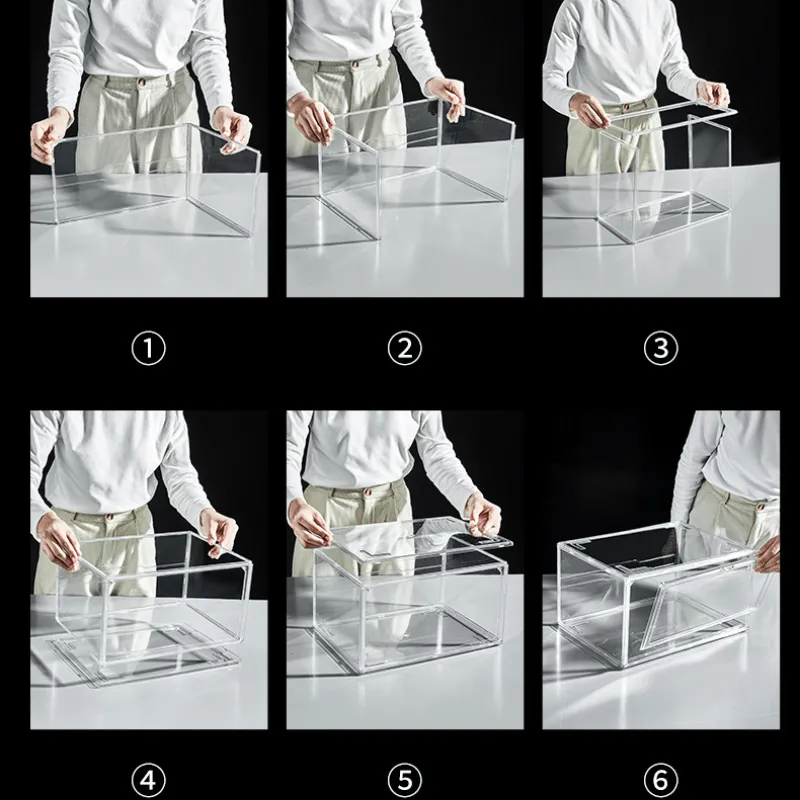 ①

②

③

④

⑤

⑥